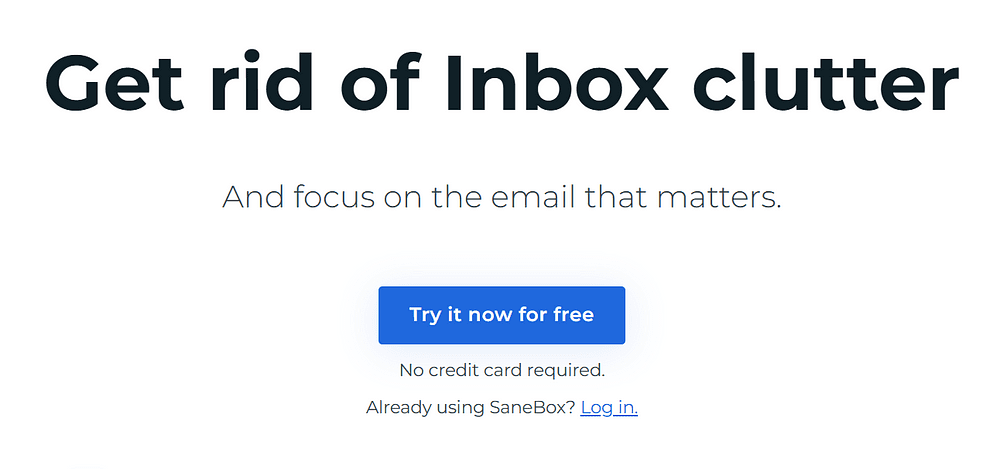 Get rid of Inbox clutter

And focus on the email that matters.

Try it now for free

No credit card required.

Already using SaneBox? Log in.